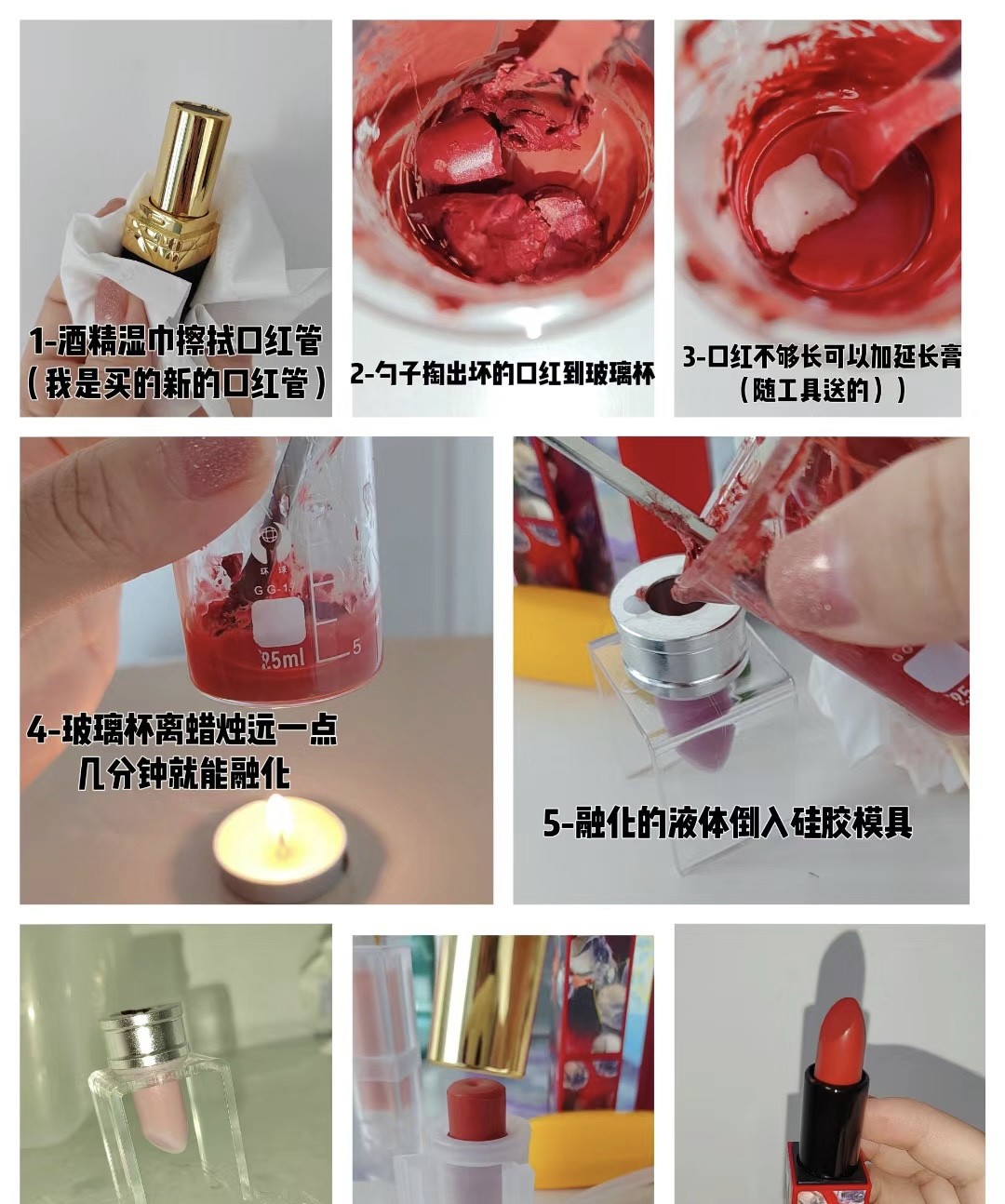 1-酒精湿巾擦拭口红管
（我是买的新的口红管）

2-勺子掏出坏的口红到玻璃杯

3-口红不够长可以加延长膏
（随工具送的））

环球
GG-1
25ml
5

4-玻璃杯离蜡烛远一点
几分钟就能融化

5-融化的液体倒入硅胶模具