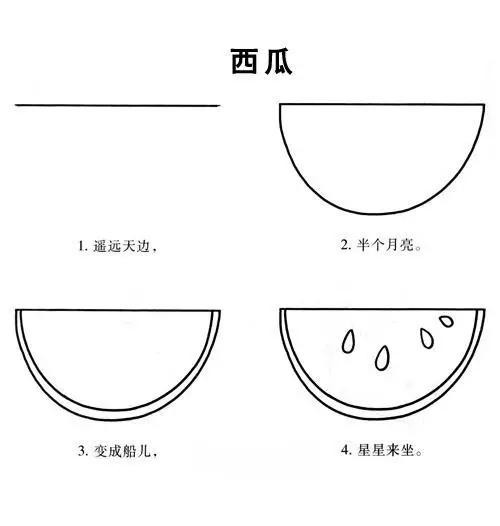 西瓜

1. 遥远天边，

2. 半个月亮。

3. 变成船儿，

4. 星星来坐。