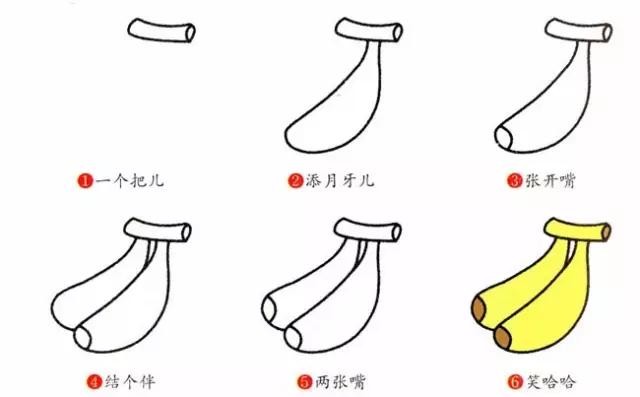 ❶一个把儿

❷添月牙儿

❸张开嘴

❹结个伴

❺两张嘴

❻笑哈哈