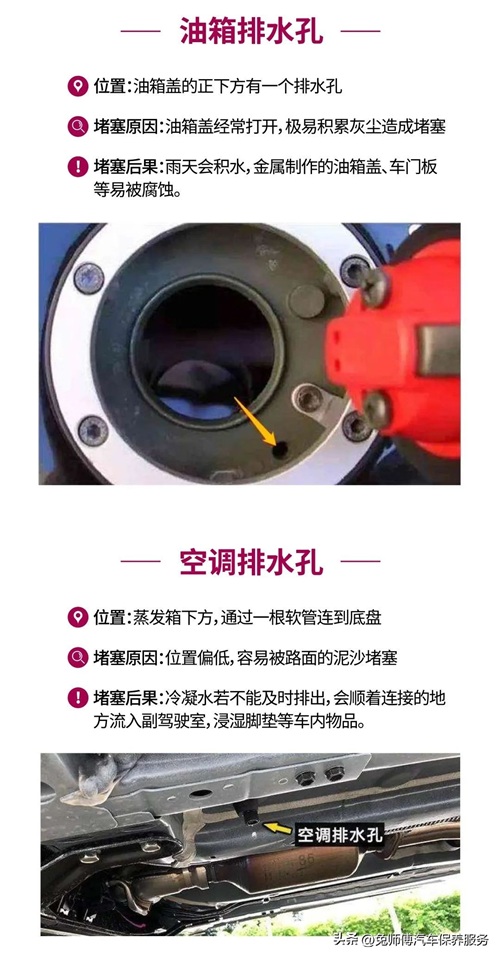 油箱排水孔

位置：油箱盖的正下方有一个排水孔

堵塞原因：油箱盖经常打开，极易积累灰尘造成堵塞

堵塞后果：雨天会积水，金属制作的油箱盖、车门板等易被腐蚀。

空调排水孔

位置：蒸发箱下方，通过一根软管连到底盘

堵塞原因：位置偏低，容易被路面的泥沙堵塞

堵塞后果：冷凝水若不能及时排出，会顺着连接的地方流入副驾驶室，浸湿脚垫等车内物品。

空调排水孔

头条 @兔师傅汽车保养服务