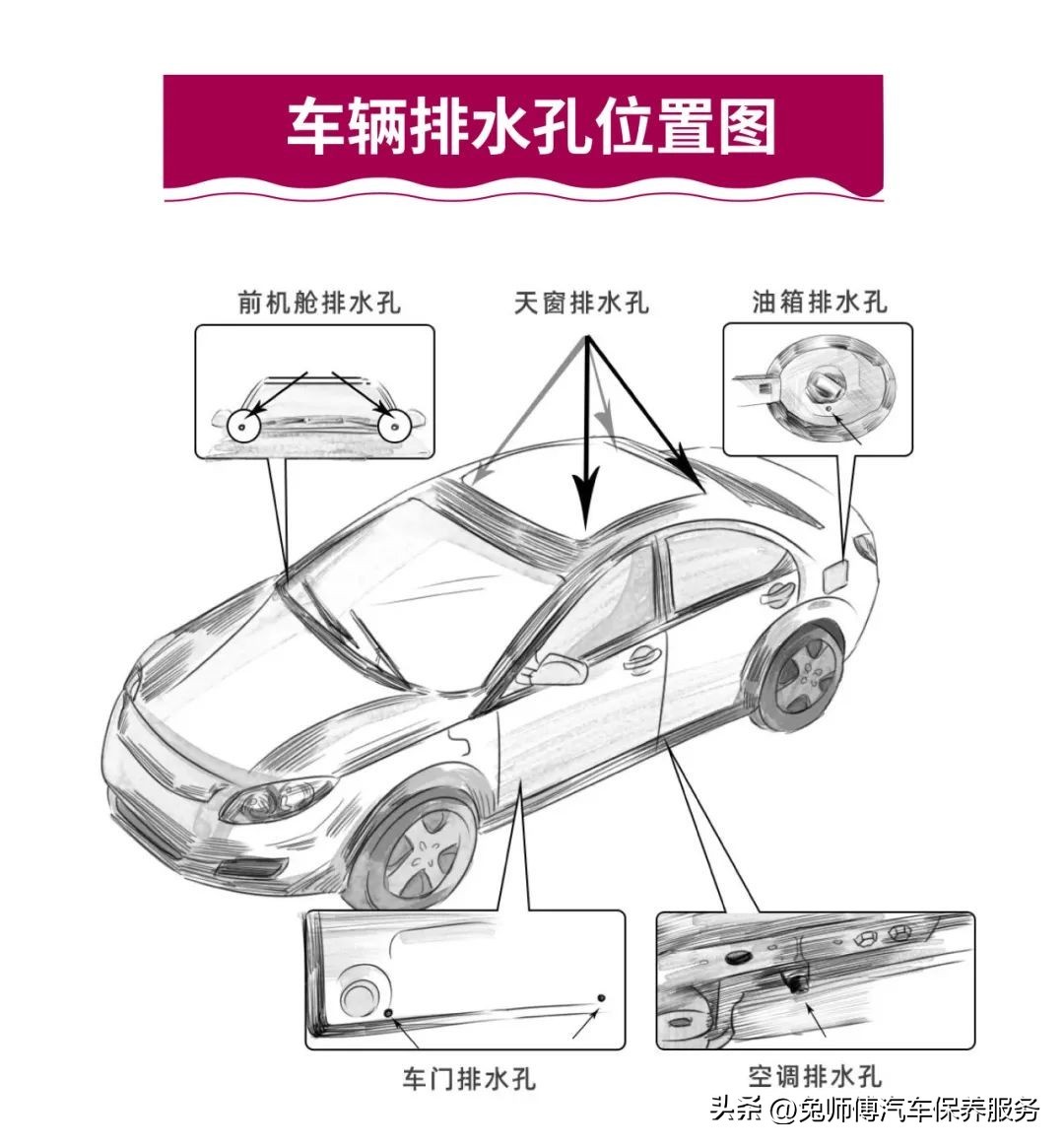 车辆排水孔位置图

前机舱排水孔

天窗排水孔

油箱排水孔

车门排水孔

空调排水孔

头条 @兔师傅汽车保养服务